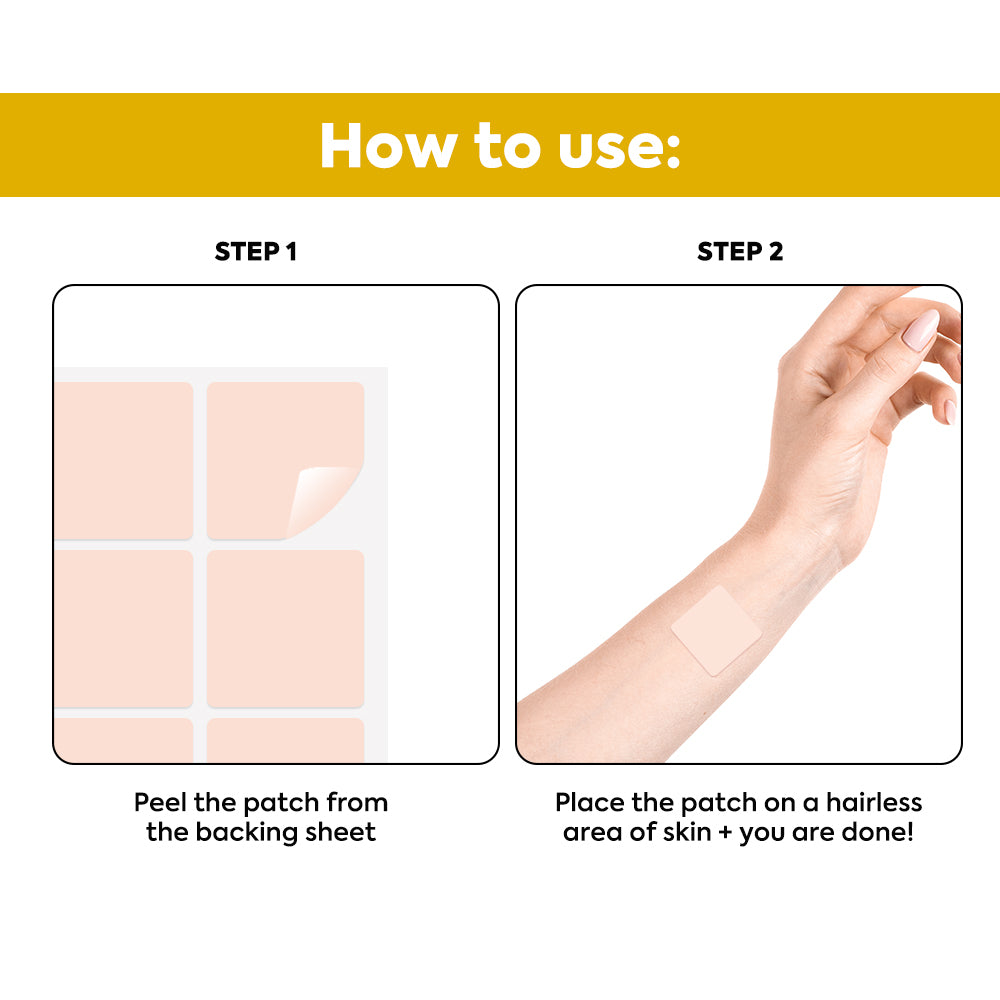 How to use:

STEP 1

Peel the patch from the backing sheet

STEP 2

Place the patch on a hairless area of skin + you are done!