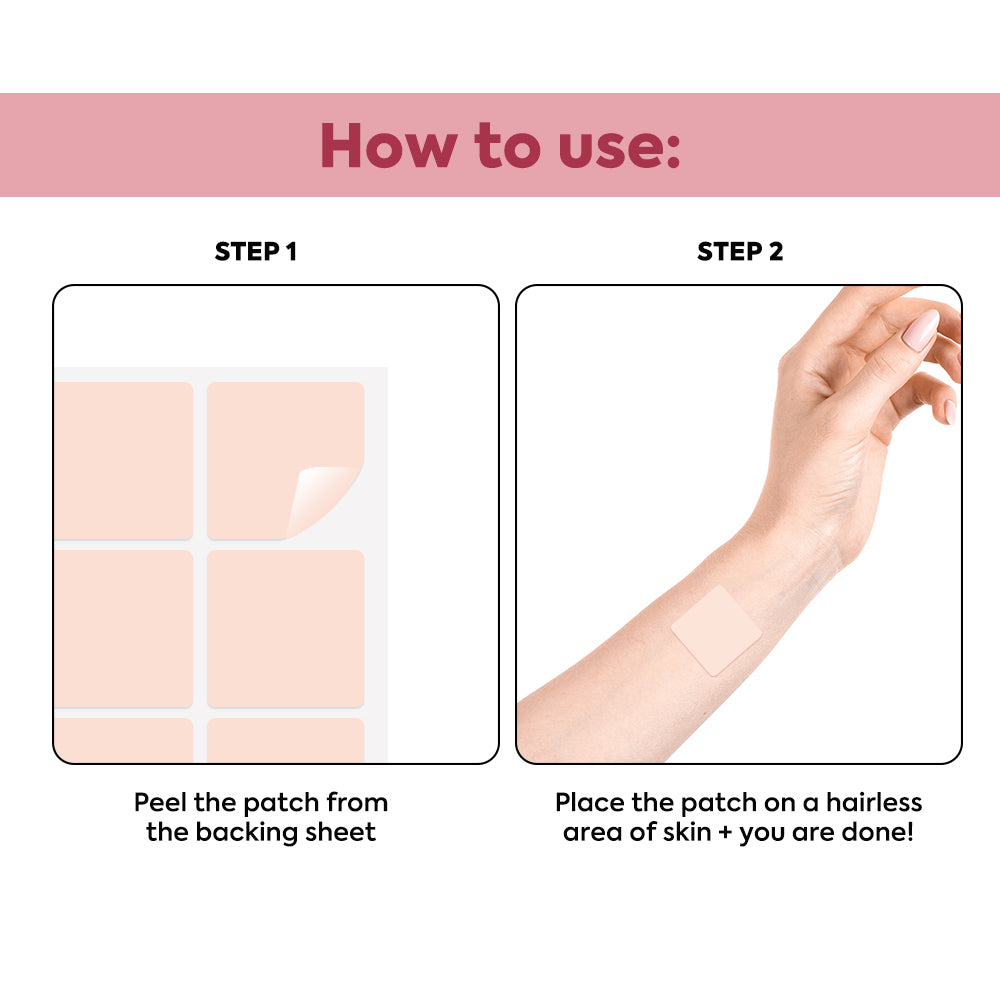 How to use:

STEP 1

Peel the patch from the backing sheet

STEP 2

Place the patch on a hairless area of skin + you are done!