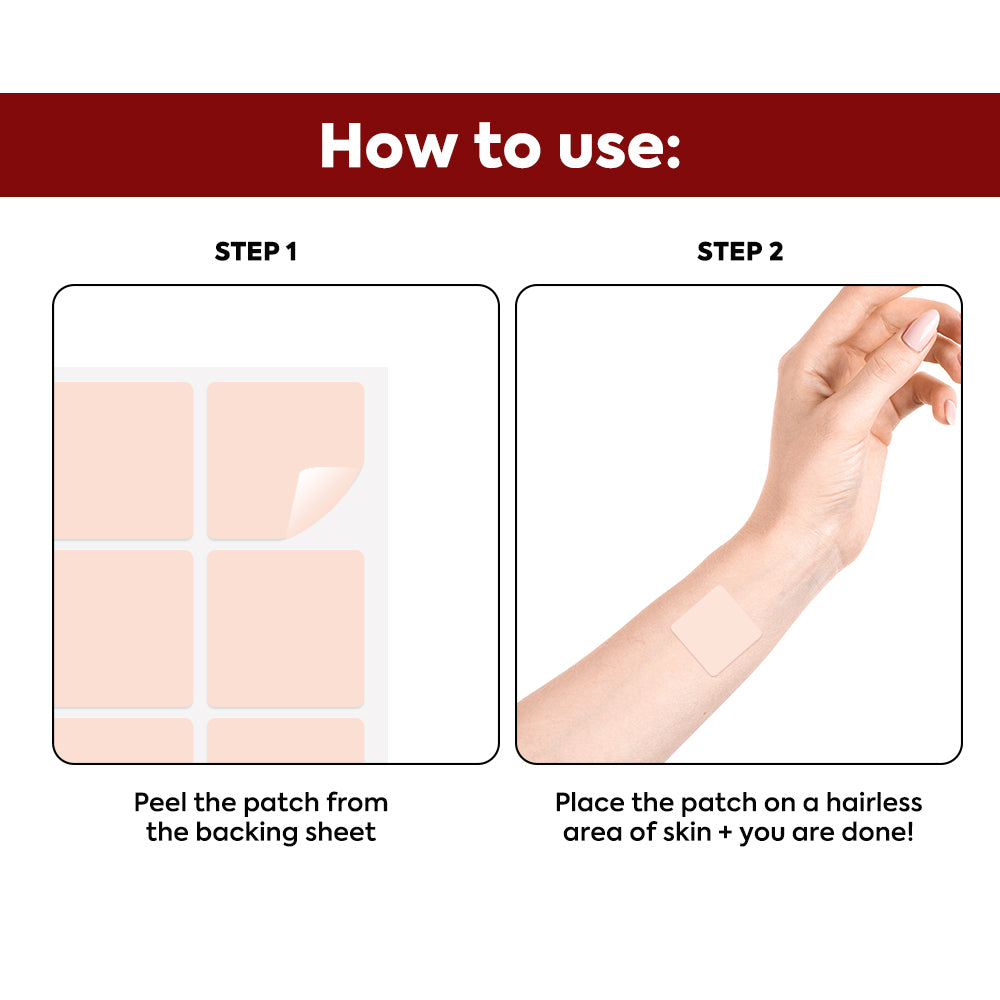 How to use:

STEP 1

Peel the patch from the backing sheet

STEP 2

Place the patch on a hairless area of skin + you are done!